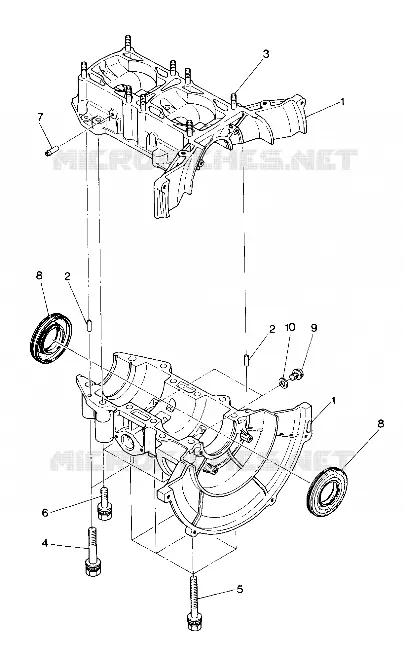 3
1
7
MICROFICHES.NET
8
2
2
10
9
1
8
MICROFICHES.NET
6
4
5