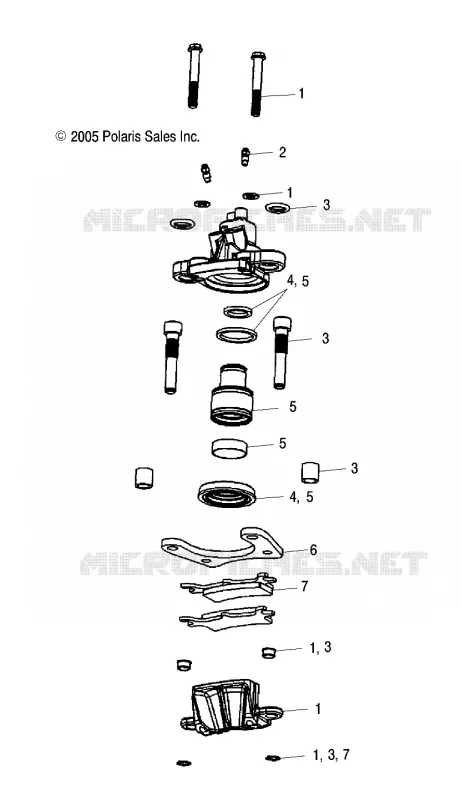 1

© 2005 Polaris Sales Inc.

2

1

3

MICROFICHES.NET

4, 5

3

5

5

3

4, 5

6

MICROFICHES.NET

7

1, 3

1

1, 3, 7