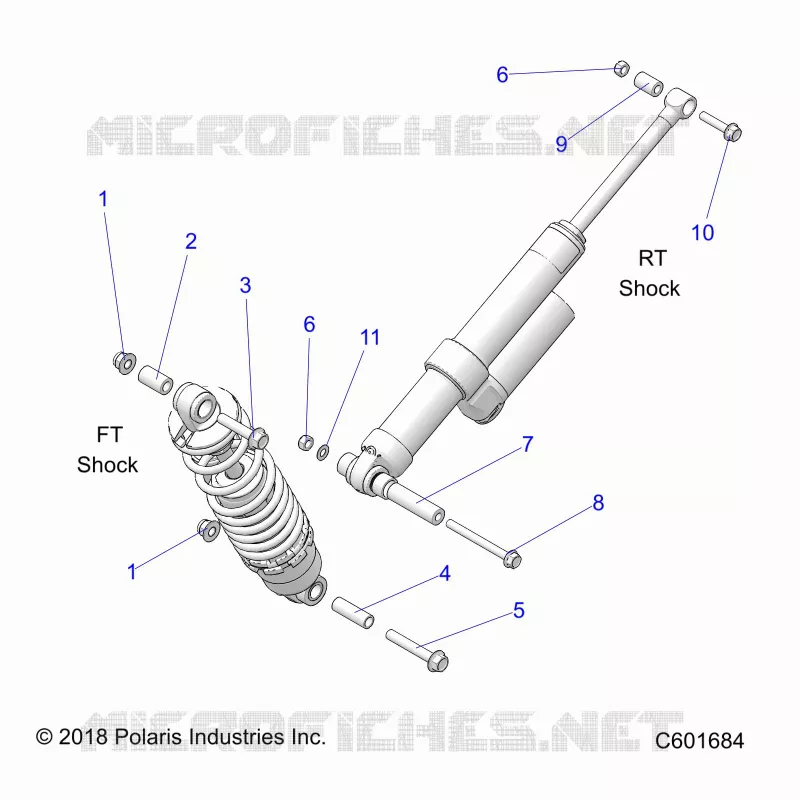 MICROFICHES.NET

6

9

10

RT
Shock

1

2

3

6

11

FT
Shock

7

8

1

4

5

MICROFICHES.NET

© 2018 Polaris Industries Inc.

C601684