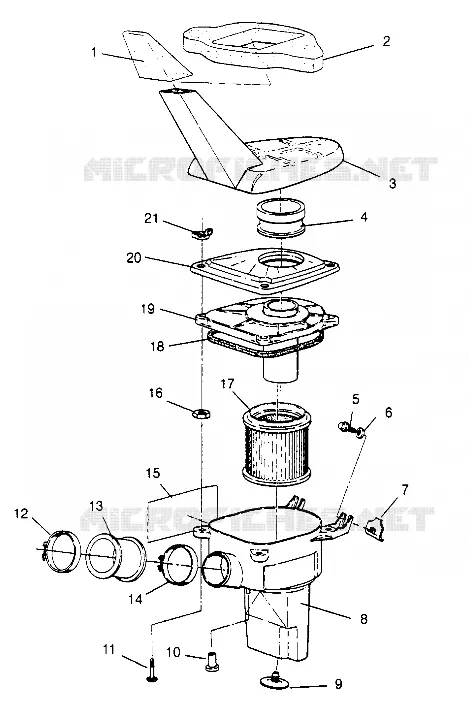 1
2
MICROFICHES.NET
3
21
4
20
19
18
16
17
5
6
15
7
12
13
MICROFICHES.NET
14
8
11
10
9